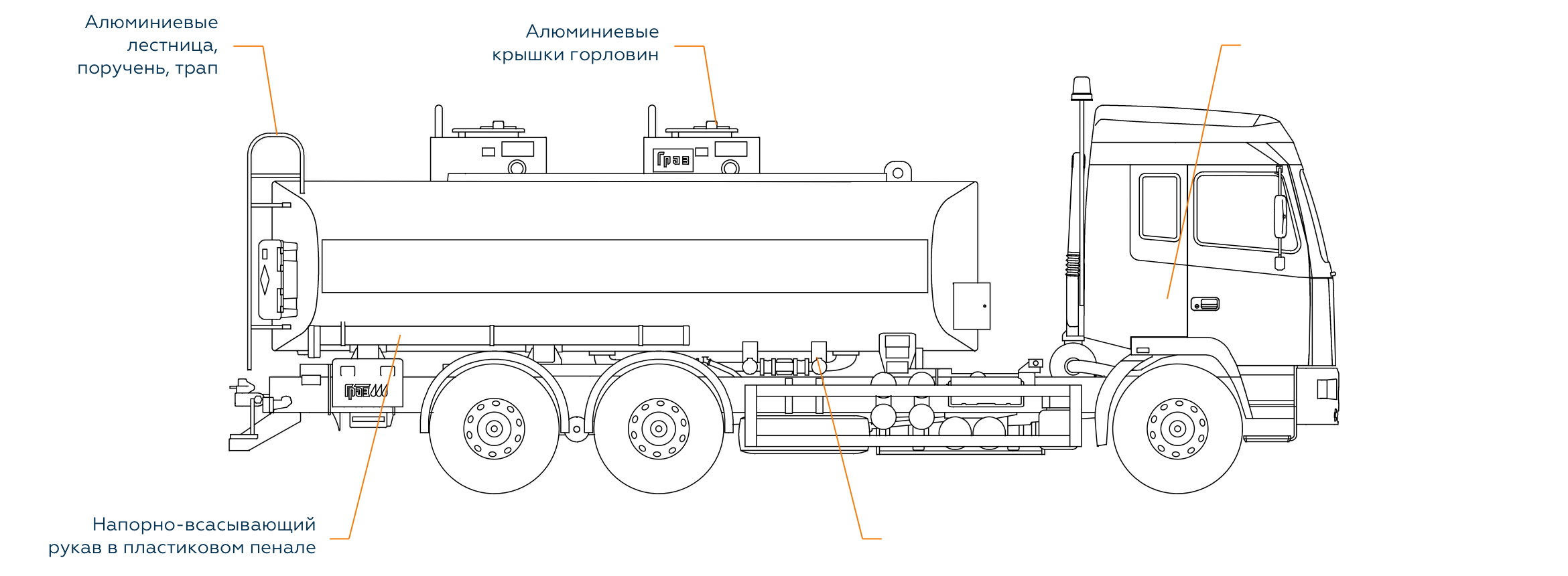 Алюминиевые лестница, поручень, трап

Алюминиевые крышки горловин

Граз

Граз

Напорно-всасывающий рукав в пластиковом пенале