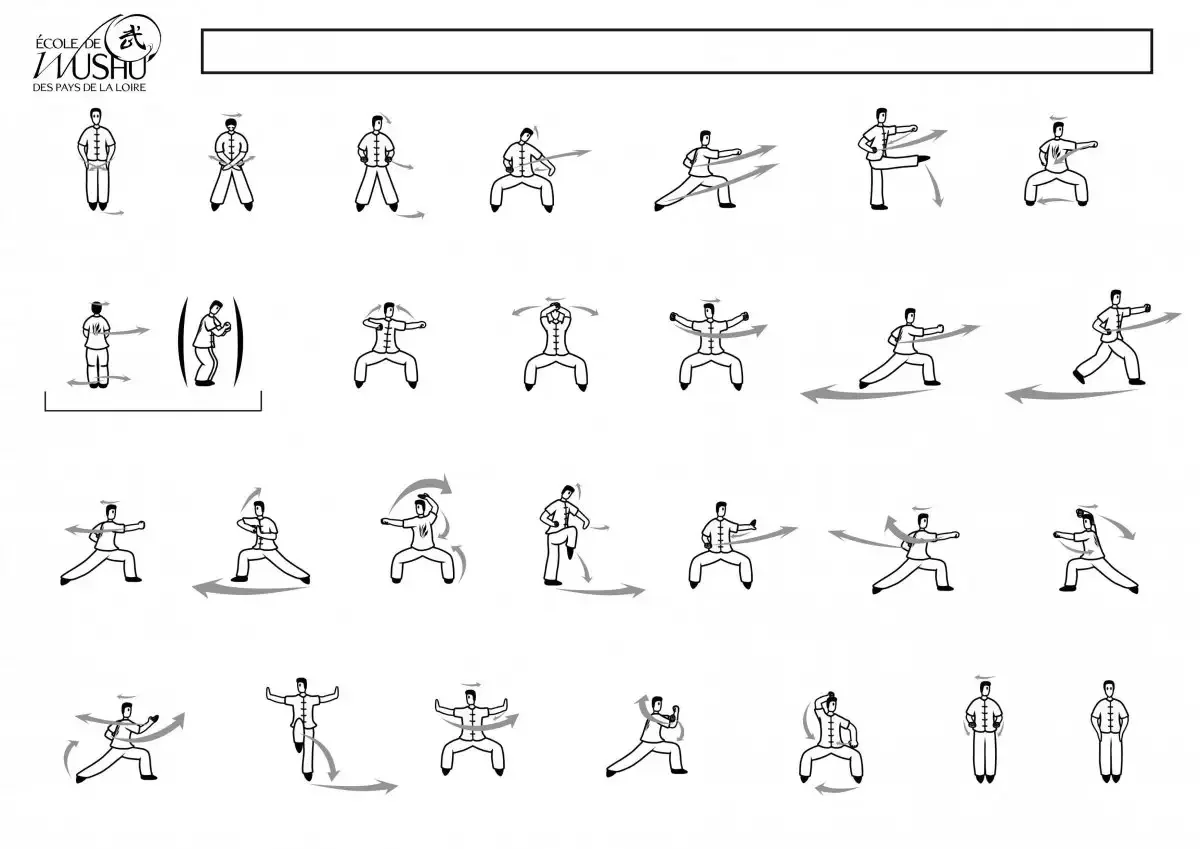 ÉCOLE DE 武 WUSHU DES PAYS DE LA LOIRE