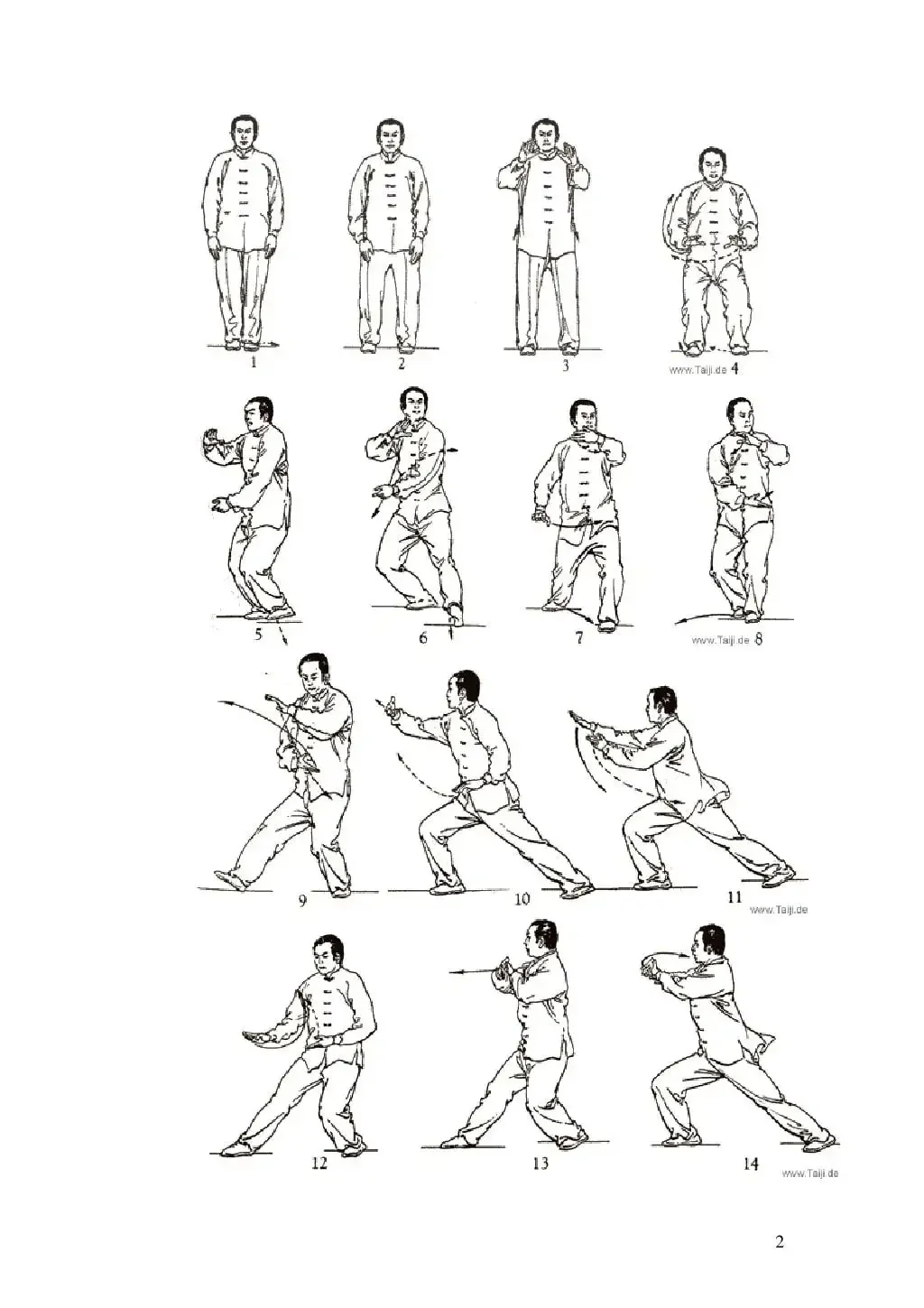 1 2 3 www.Taiji.de 4

5 6 7 www.Taiji.de 8

9 10 11 www.Taiji.de

12 13 14 www.Taiji.de

2