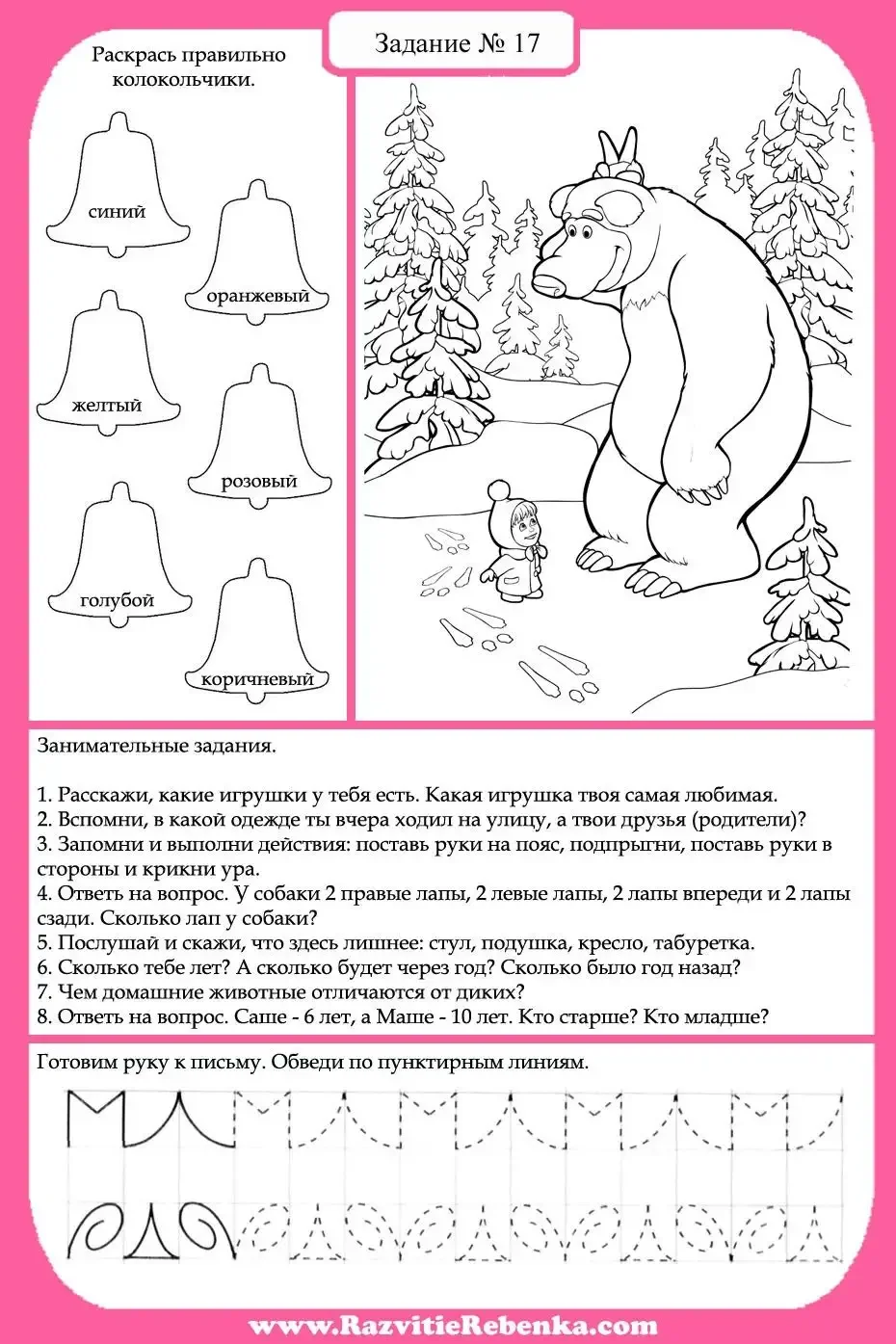 Задание № 17

Раскрась правильно колокольчики.

синий

оранжевый

желтый

розовый

голубой

коричневый

Занимательные задания.

1. Расскажи, какие игрушки у тебя есть. Какая игрушка твоя самая любимая.
2. Вспомни, в какой одежде ты вчера ходил на улицу, а твои друзья (родители)?
3. Запомни и выполни действия: поставь руки на пояс, подпрыгни, поставь руки в стороны и крикни ура.
4. Ответь на вопрос. У собаки 2 правые лапы, 2 левые лапы, 2 лапы впереди и 2 лапы сзади. Сколько лап у собаки?
5. Послушай и скажи, что здесь лишнее: стул, подушка, кресло, табуретка.
6. Сколько тебе лет? А сколько будет через год? Сколько было год назад?
7. Чем домашние животные отличаются от диких?
8. Ответь на вопрос. Саше - 6 лет, а Маше - 10 лет. Кто старше? Кто младше?

Готовим руку к письму. Обведи по пунктирным линиям.

www.RazvitieRebenka.com