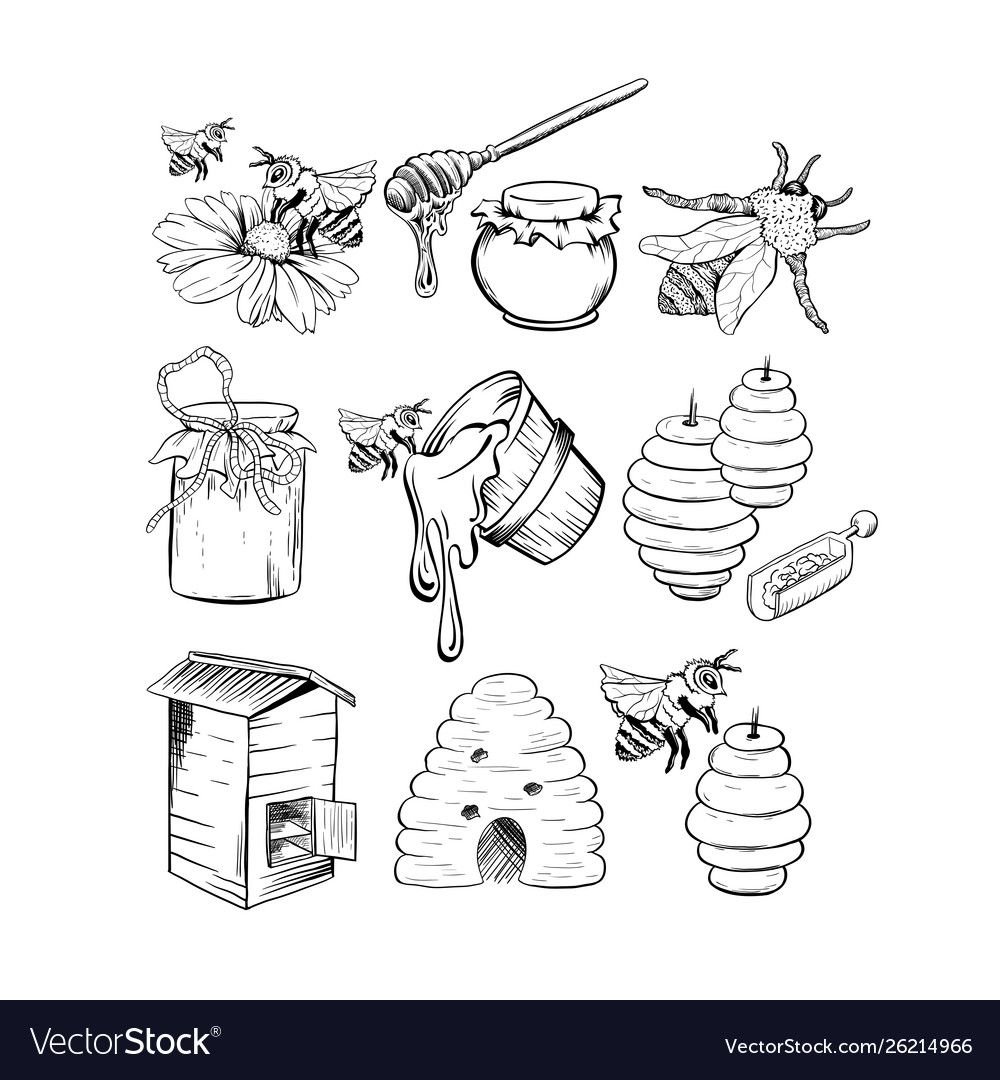 VectorStock®

VectorStock.com/26214966