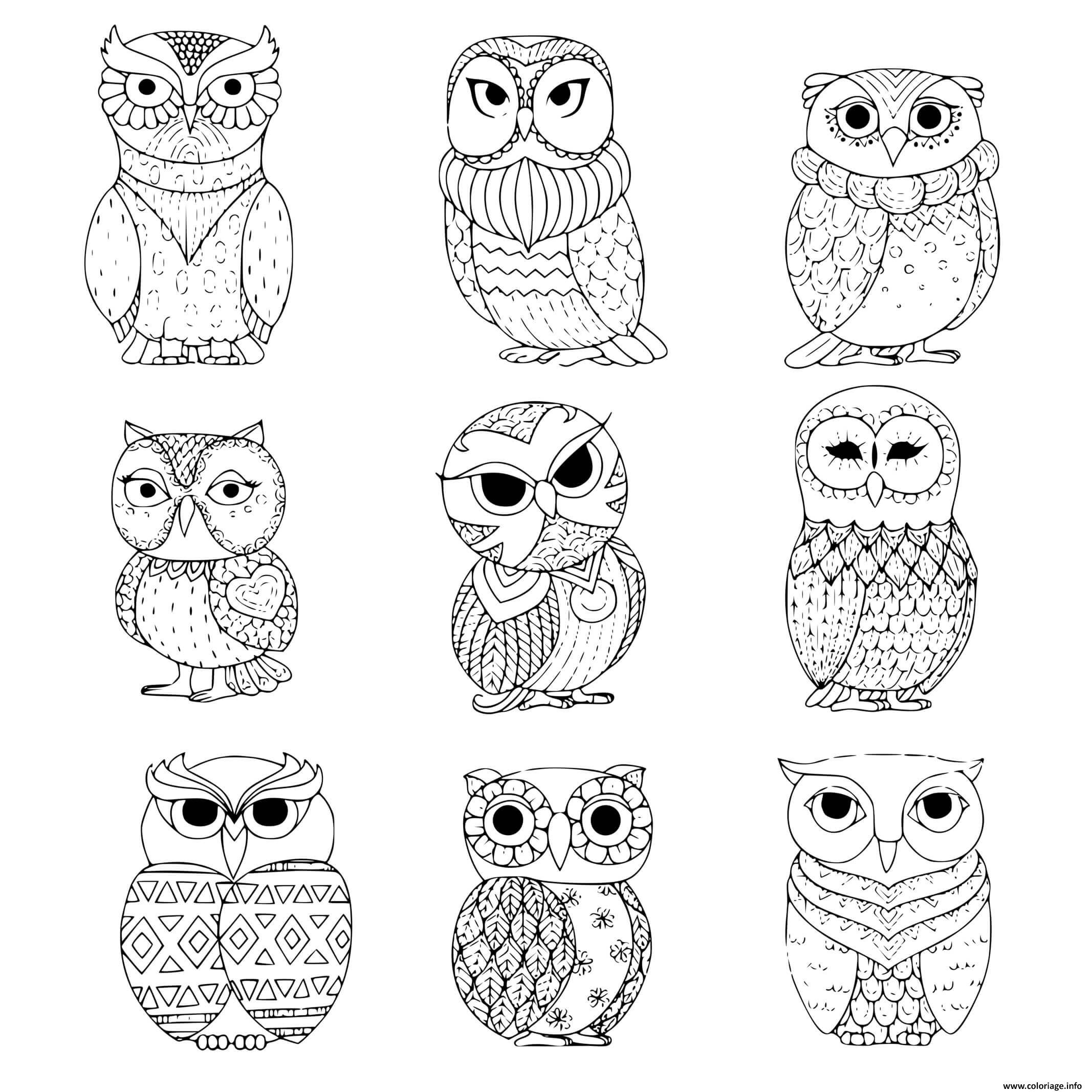 www.coloriage.info